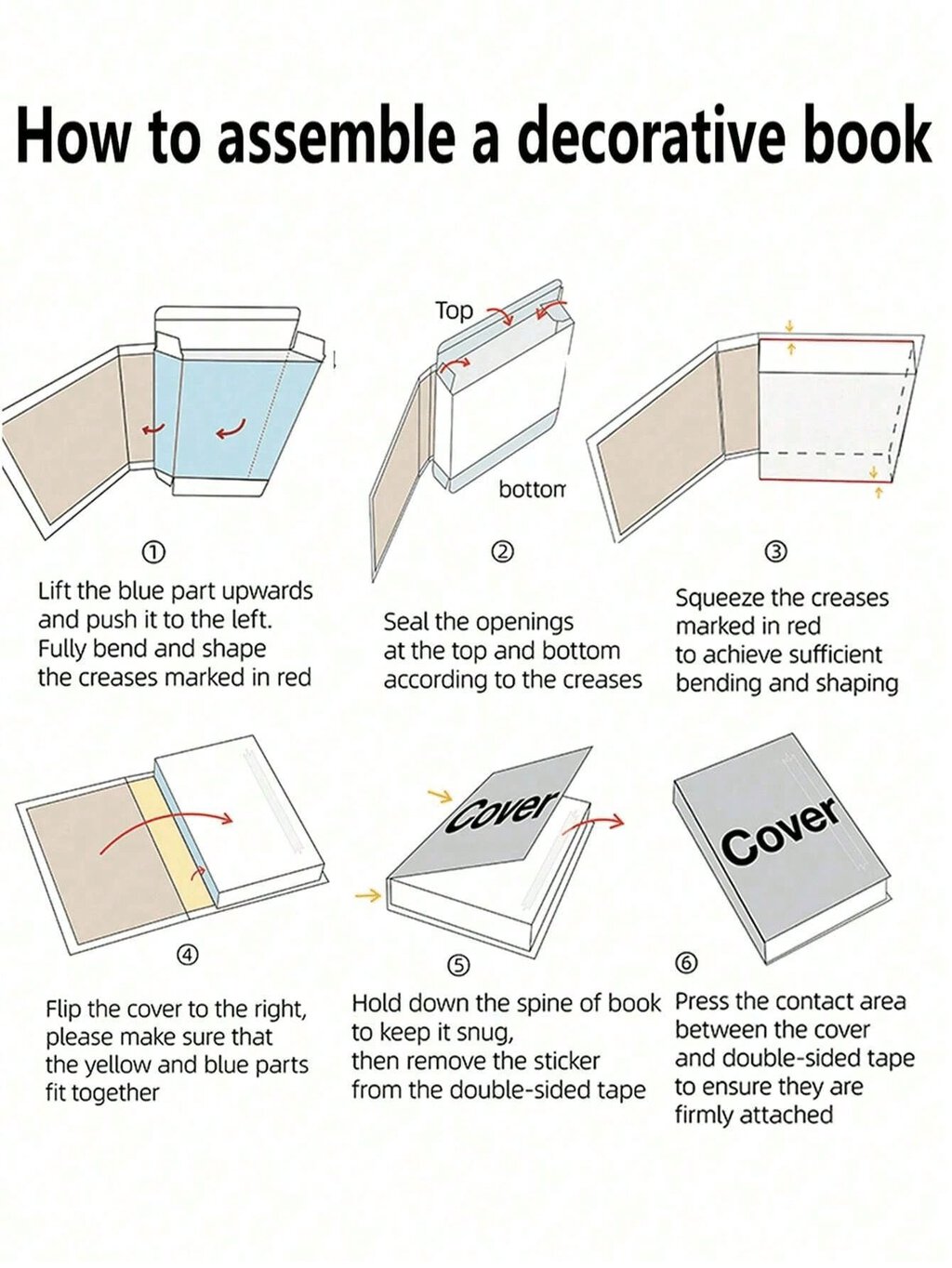 How to assemble a decorative book

①
Lift the blue part upwards and push it to the left. Fully bend and shape the creases marked in red

Top
bottom

②
Seal the openings at the top and bottom according to the creases

③
Squeeze the creases marked in red to achieve sufficient bending and shaping

④
Flip the cover to the right, please make sure that the yellow and blue parts fit together

Cover

⑤
Hold down the spine of book to keep it snug, then remove the sticker from the double-sided tape

Cover

⑥
Press the contact area between the cover and double-sided tape to ensure they are firmly attached