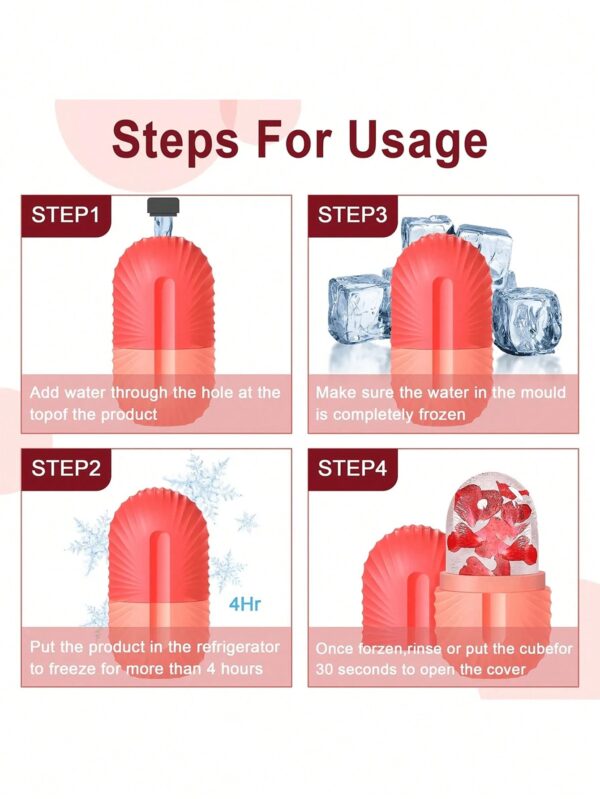 Steps For Usage

STEP1

Add water through the hole at the topof the product

STEP3

Make sure the water in the mould is completely frozen

STEP2

4Hr

Put the product in the refrigerator to freeze for more than 4 hours

STEP4

Once forzen,rinse or put the cubefor 30 seconds to open the cover